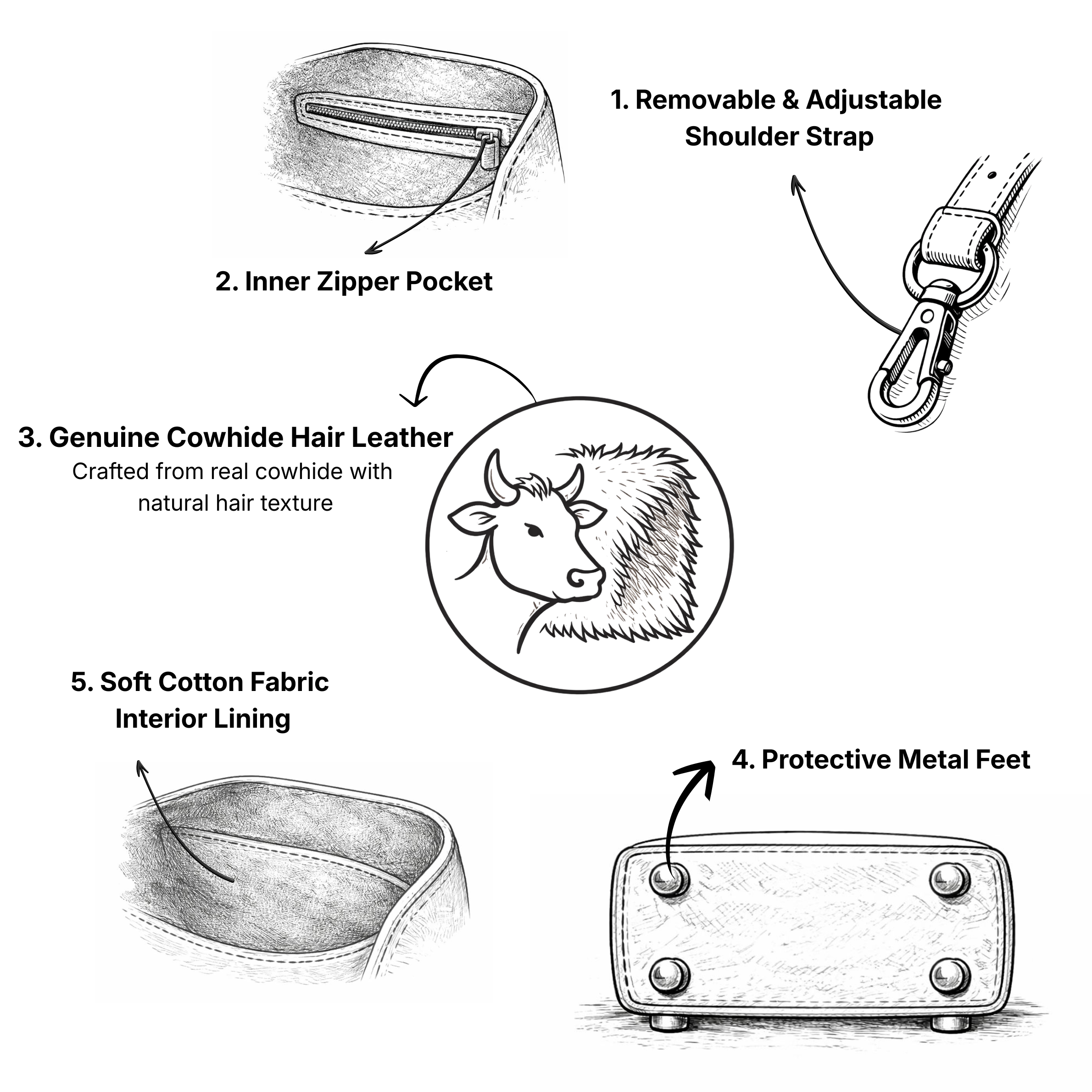 1. Removable & Adjustable Shoulder Strap

2. Inner Zipper Pocket

3. Genuine Cowhide Hair Leather
Crafted from real cowhide with natural hair texture

5. Soft Cotton Fabric Interior Lining

4. Protective Metal Feet