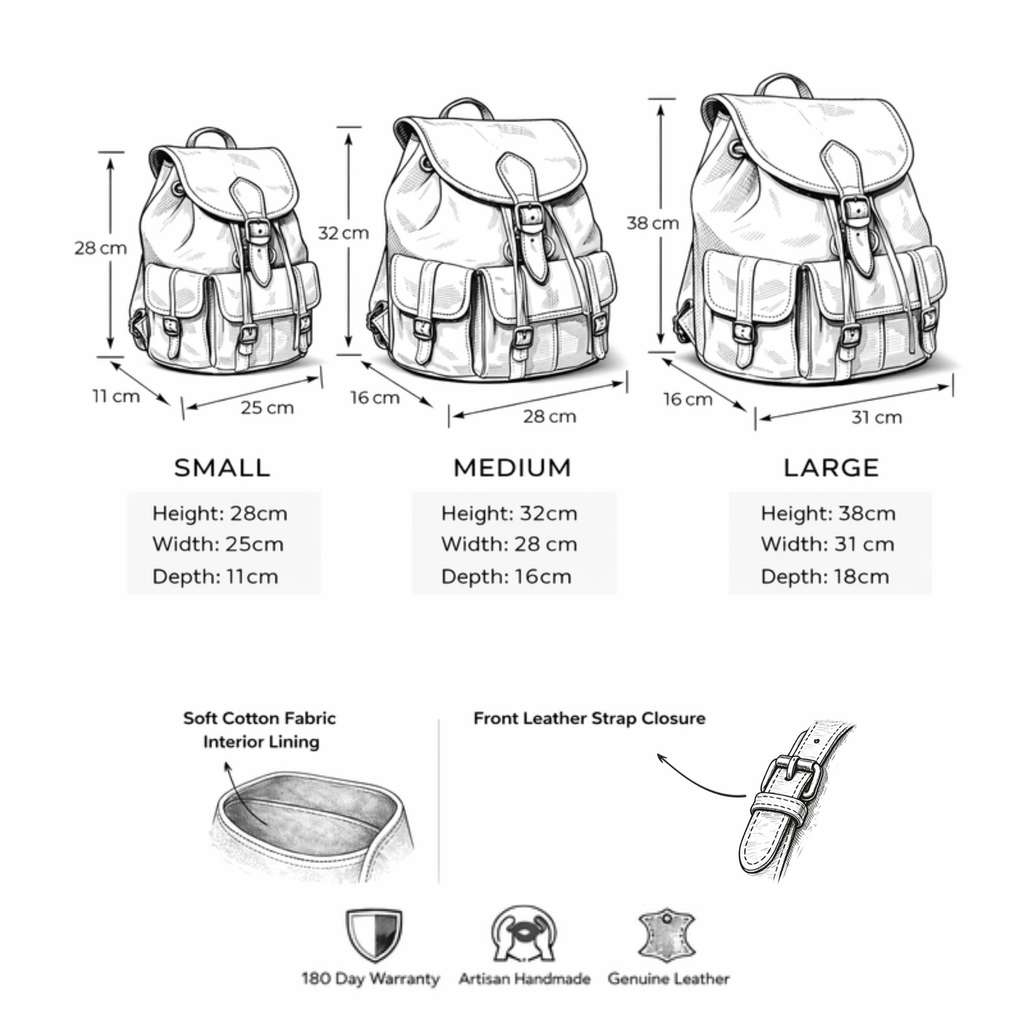 28 cm

11 cm

25 cm

32 cm

16 cm

28 cm

38 cm

16 cm

31 cm

SMALL

Height: 28cm
Width: 25cm
Depth: 11cm

MEDIUM

Height: 32cm
Width: 28 cm
Depth: 16cm

LARGE

Height: 38cm
Width: 31 cm
Depth: 18cm

Soft Cotton Fabric Interior Lining

Front Leather Strap Closure

180 Day Warranty

Artisan Handmade

Genuine Leather